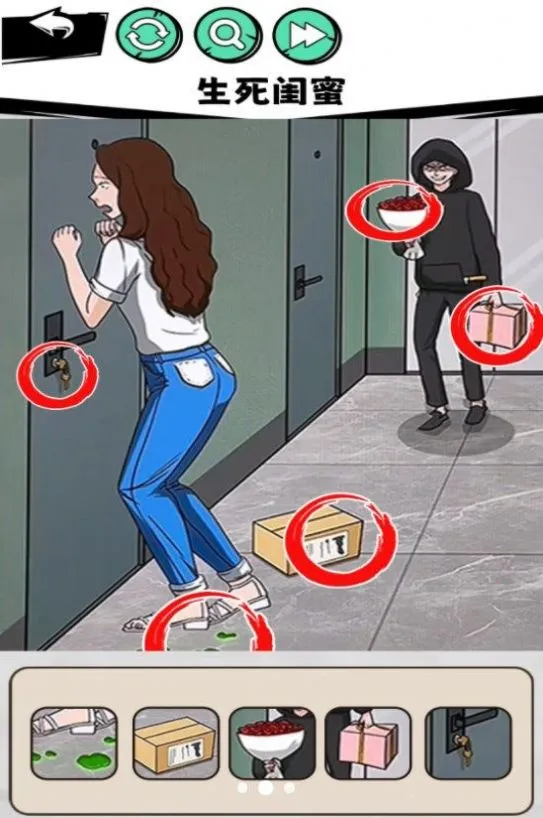 生死闺蜜